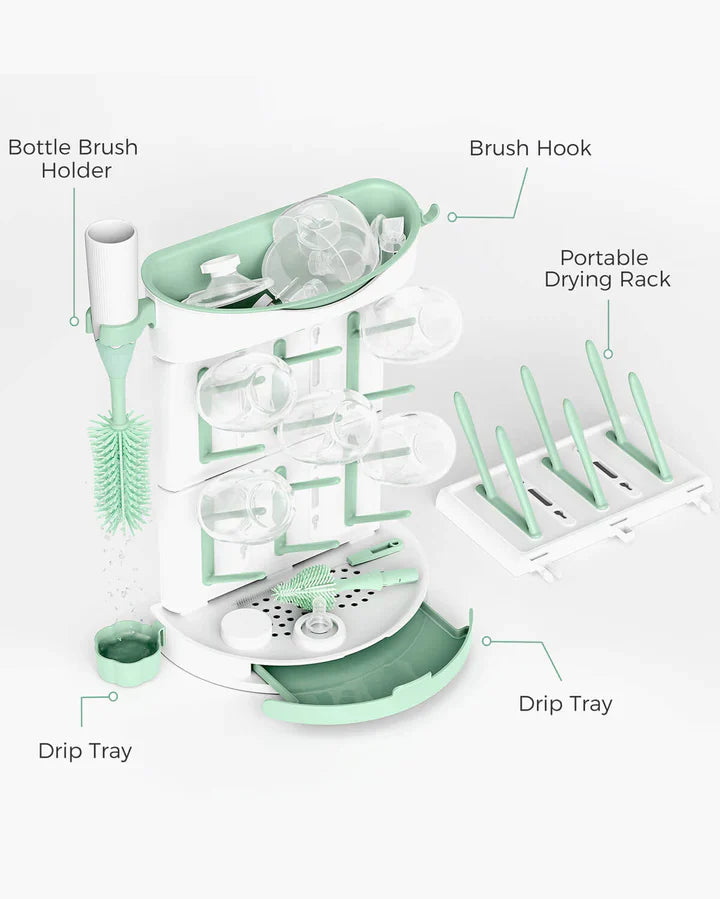 Bottle Brush Holder

Brush Hook

Portable Drying Rack

Drip Tray

Drip Tray